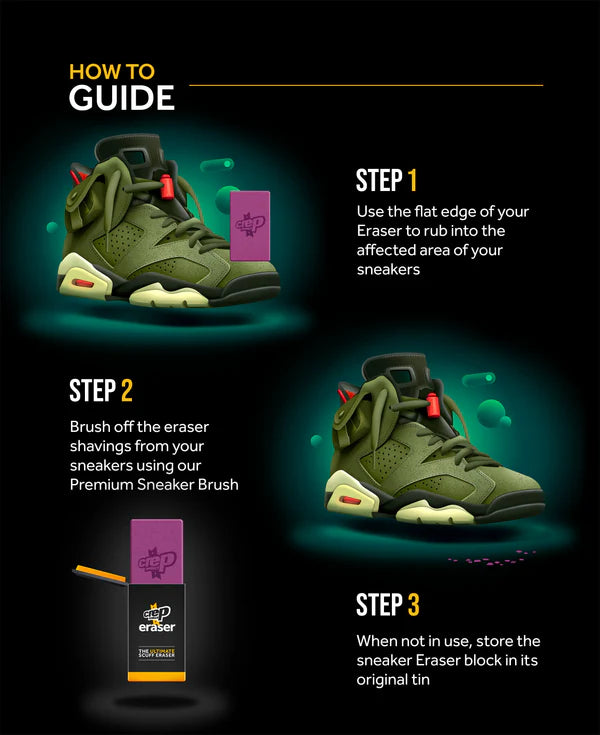 HOW TO
GUIDE

STEP 1
Use the flat edge of your Eraser to rub into the affected area of your sneakers

crep

STEP 2
Brush off the eraser shavings from your sneakers using our Premium Sneaker Brush

crep

crep
eraser
THE ULTIMATE SCUFF ERASER

STEP 3
When not in use, store the sneaker Eraser block in its original tin